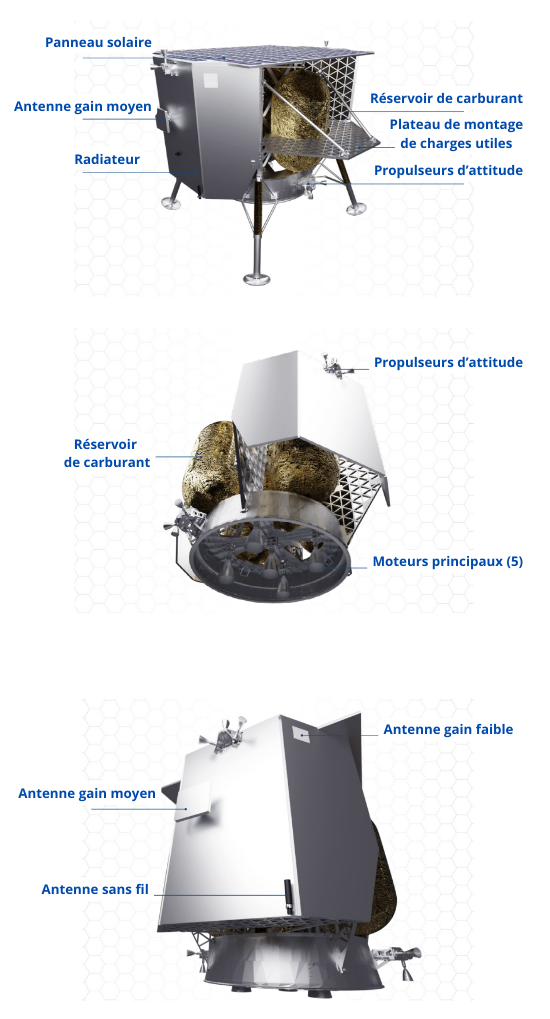 Panneau solaire
Antenne gain moyen
Radiateur
Réservoir de carburant
Plateau de montage de charges utiles
Propulseurs d'attitude

Propulseurs d'attitude
Réservoir de carburant
Moteurs principaux (5)

Antenne gain faible
Antenne gain moyen
Antenne sans fil