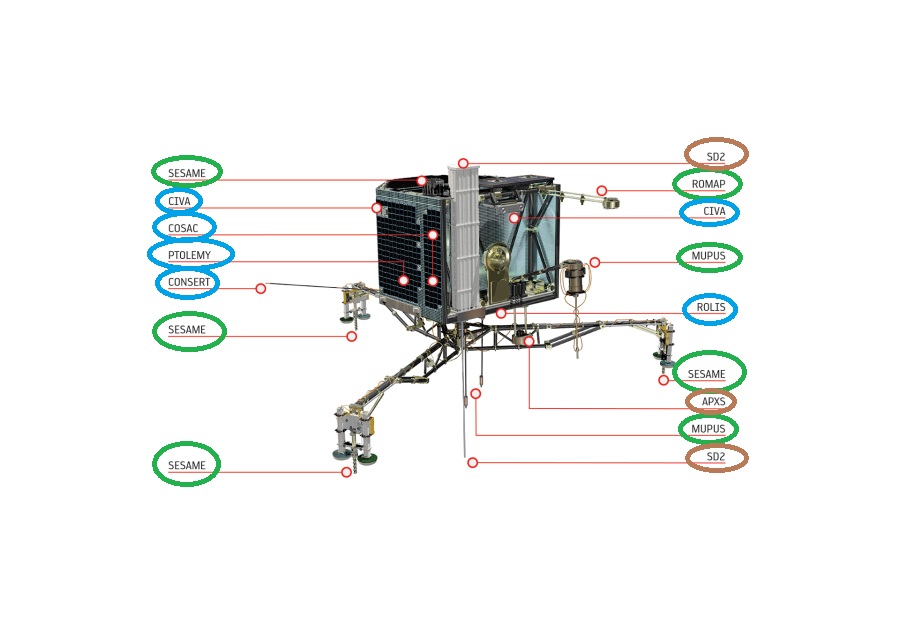 SESAME
CIVA
COSAC
PTOLEMY
CONSERT
SESAME
SESAME
SD2
ROMAP
CIVA
MUPUS
ROLIS
SESAME
APXS
MUPUS
SD2